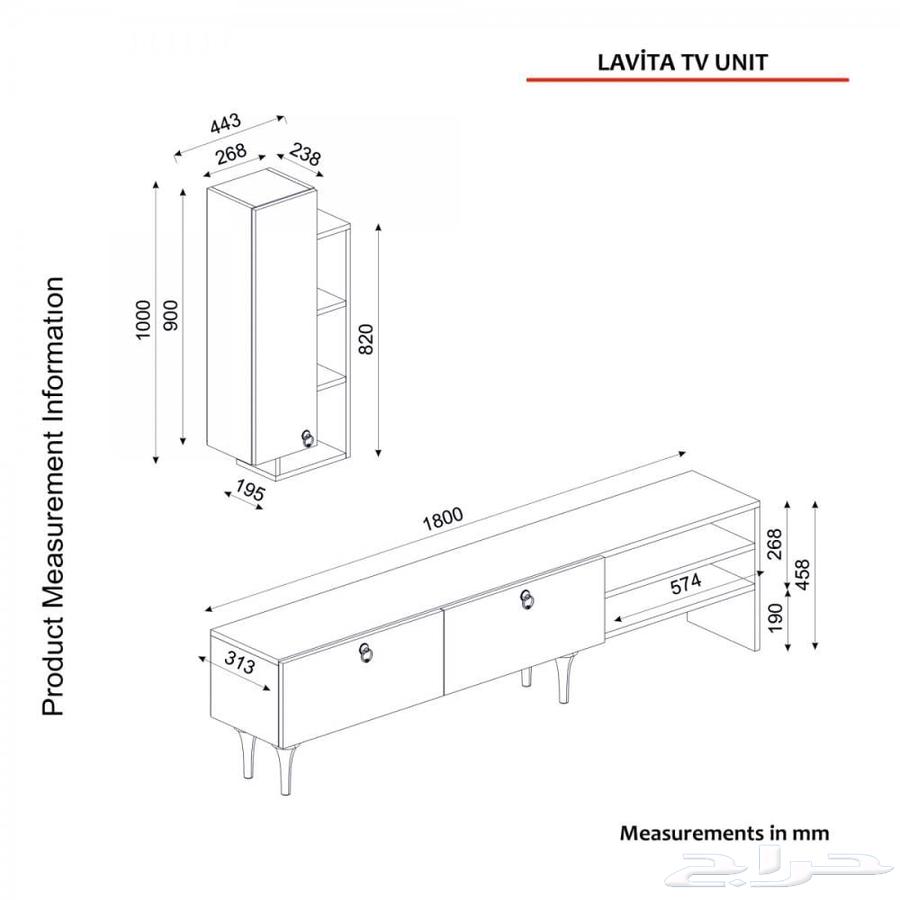 LAVİTA TV UNIT

Product Measurement Information

443
268
238
1000
900
820
195

1800
268
458
574
190
313

Measurements in mm

حراج