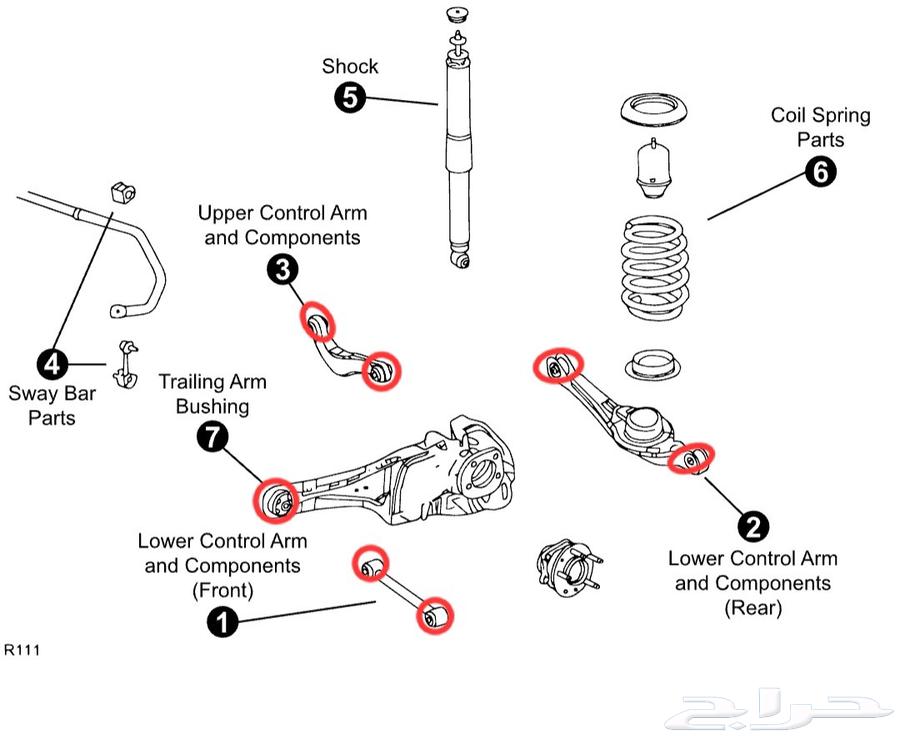 Shock
5

Coil Spring Parts
6

Upper Control Arm and Components
3

4
Sway Bar Parts

Trailing Arm Bushing
7

Lower Control Arm and Components (Front)
1

2
Lower Control Arm and Components (Rear)

R111

حراج