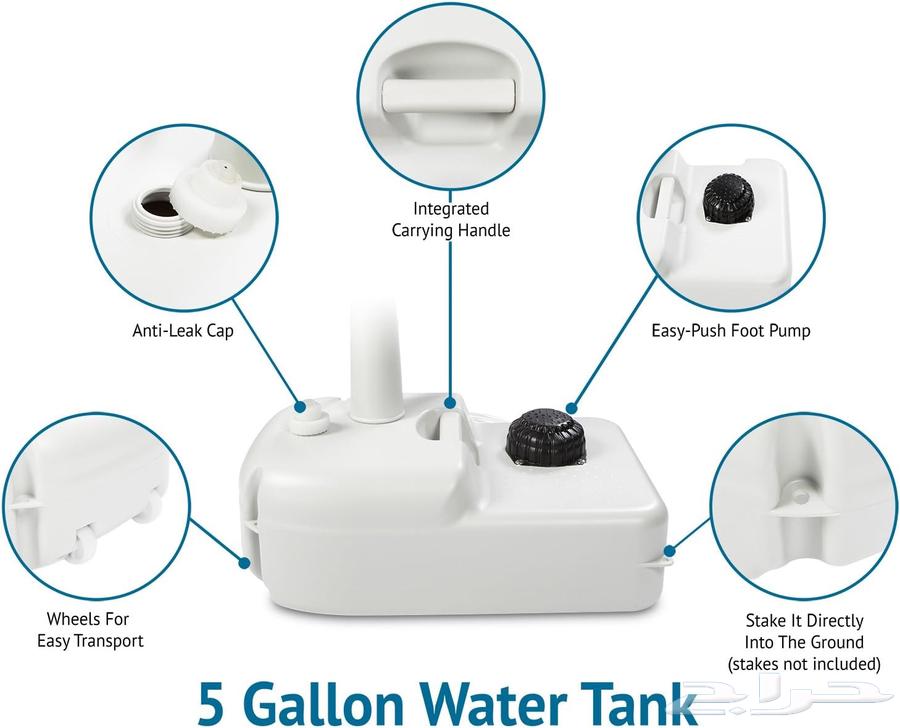 Integrated Carrying Handle

Anti-Leak Cap

Easy-Push Foot Pump

Wheels For Easy Transport

Stake It Directly Into The Ground (stakes not included)

5 Gallon Water Tank

حراج