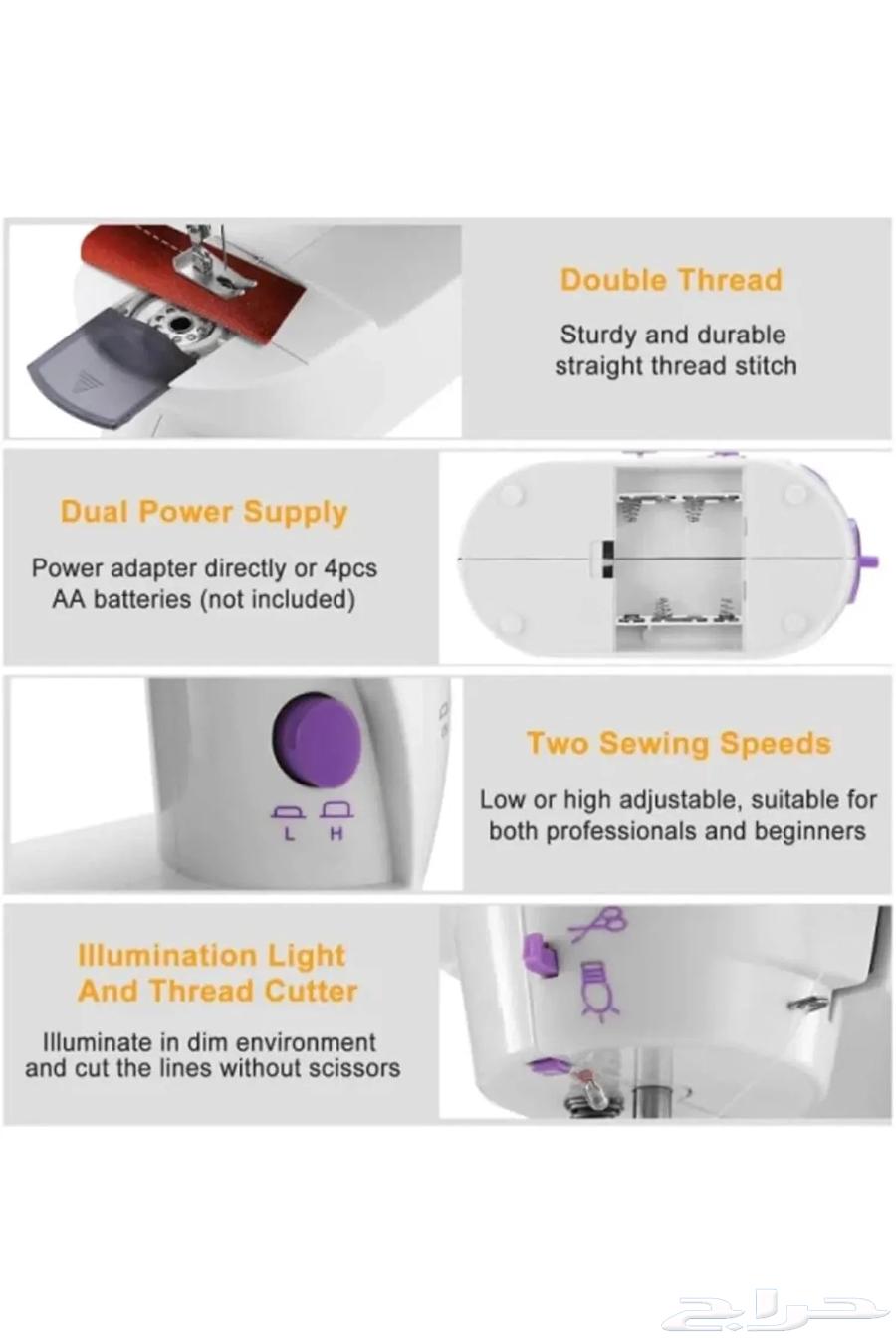 Double Thread

Sturdy and durable straight thread stitch

Dual Power Supply

Power adapter directly or 4pcs AA batteries (not included)

L H

Two Sewing Speeds

Low or high adjustable, suitable for both professionals and beginners

Illumination Light And Thread Cutter

Illuminate in dim environment and cut the lines without scissors

حراج