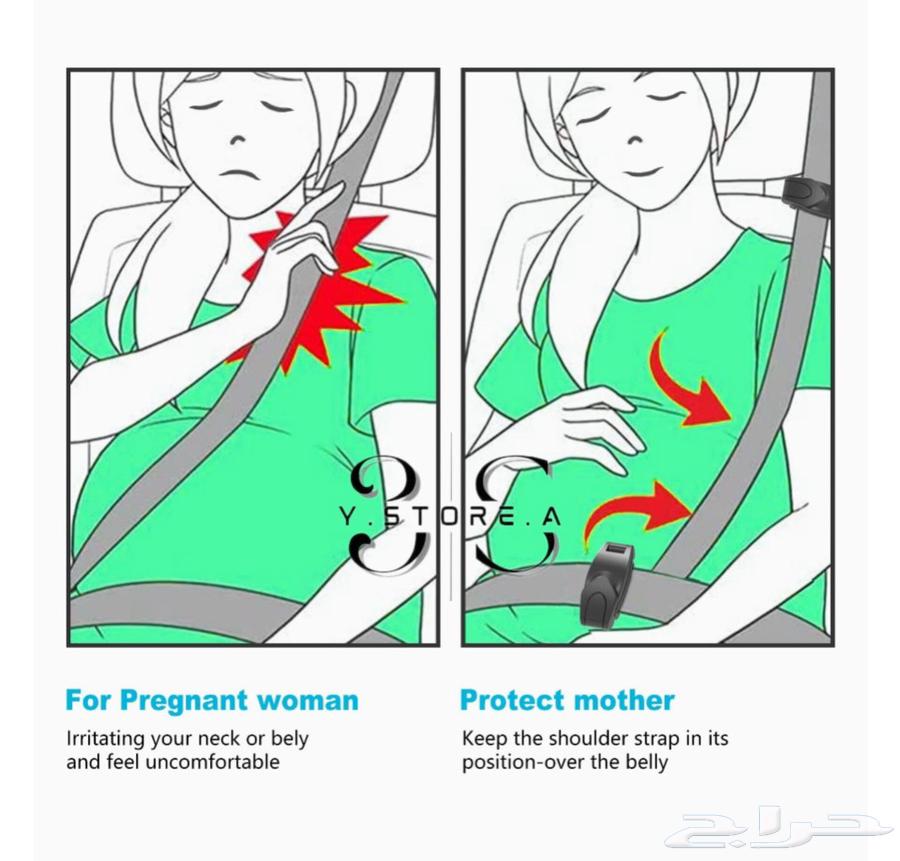 Y.STORE.A

For Pregnant woman

Irritating your neck or bely and feel uncomfortable

Protect mother

Keep the shoulder strap in its position-over the belly

حراج