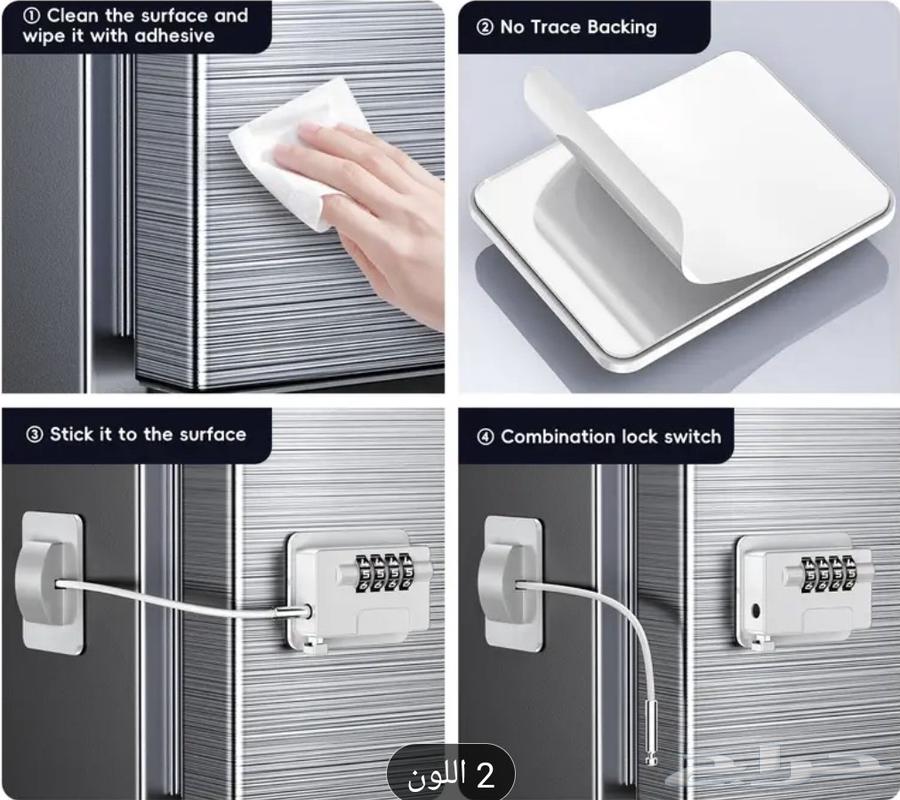 ① Clean the surface and wipe it with adhesive

② No Trace Backing

③ Stick it to the surface

④ Combination lock switch

2 اللون

حراج