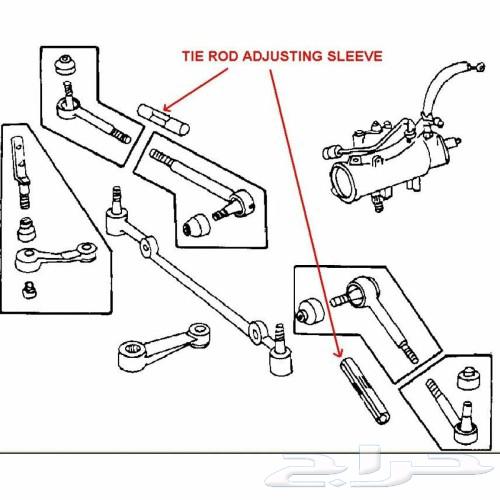 TIE ROD ADJUSTING SLEEVE

حراج