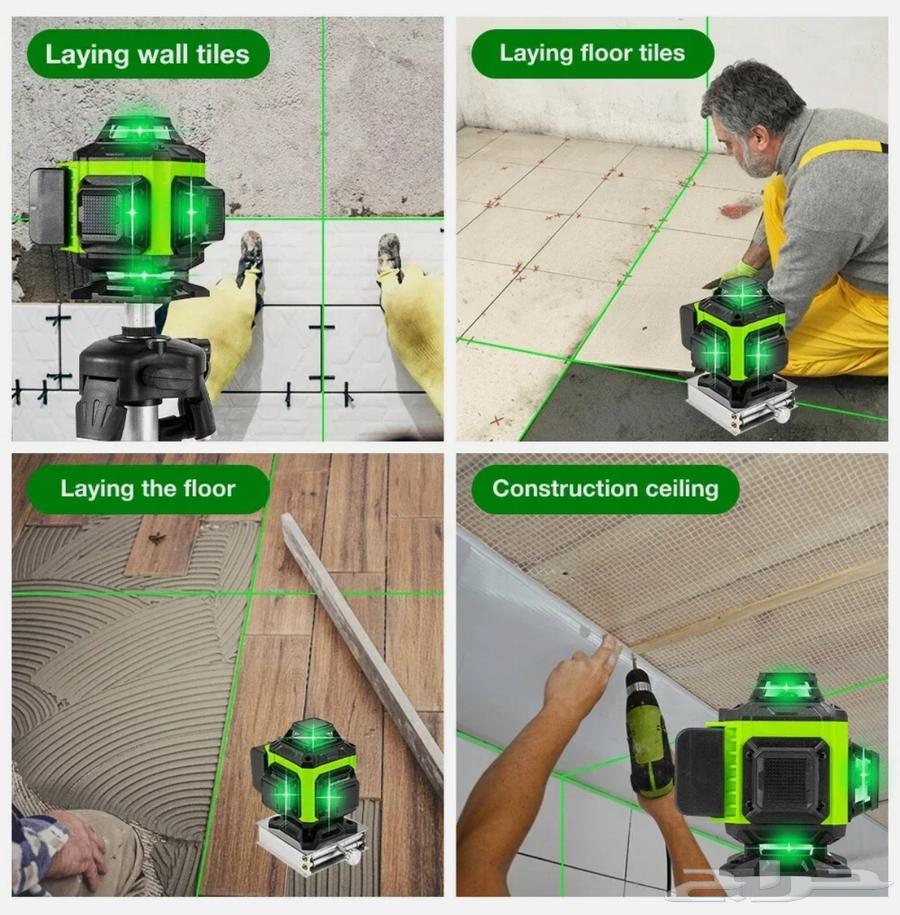 Laying wall tiles

Laying floor tiles

Laying the floor

Construction ceiling

حراج