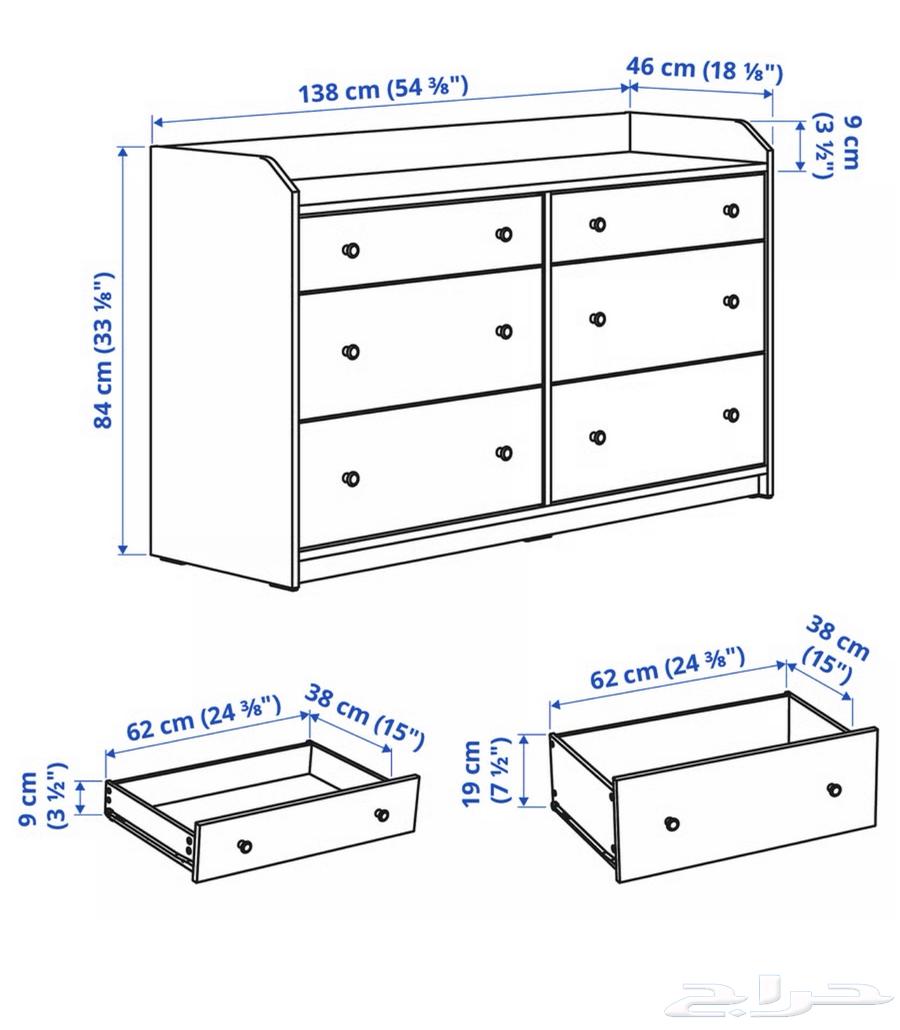 138 cm (54 ⅜")
46 cm (18 ⅛")
9 cm (3 ½")
84 cm (33 ⅛")
62 cm (24 ⅜")
38 cm (15")
9 cm (3 ½")
62 cm (24 ⅜")
38 cm (15")
19 cm (7 ½")
حراج