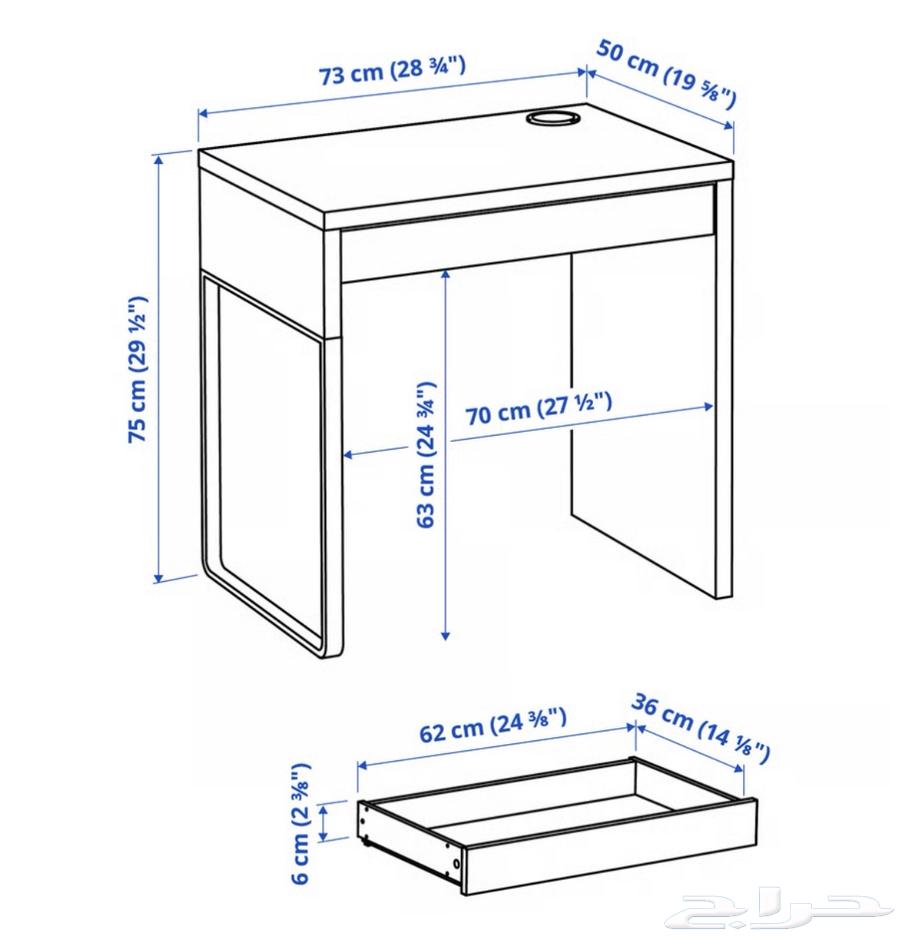 73 cm (28 ¾")

50 cm (19 ⅝")

75 cm (29 ½")

63 cm (24 ¾")

70 cm (27 ½")

62 cm (24 ⅜")

36 cm (14 ⅛")

6 cm (2 ⅜")

حراج