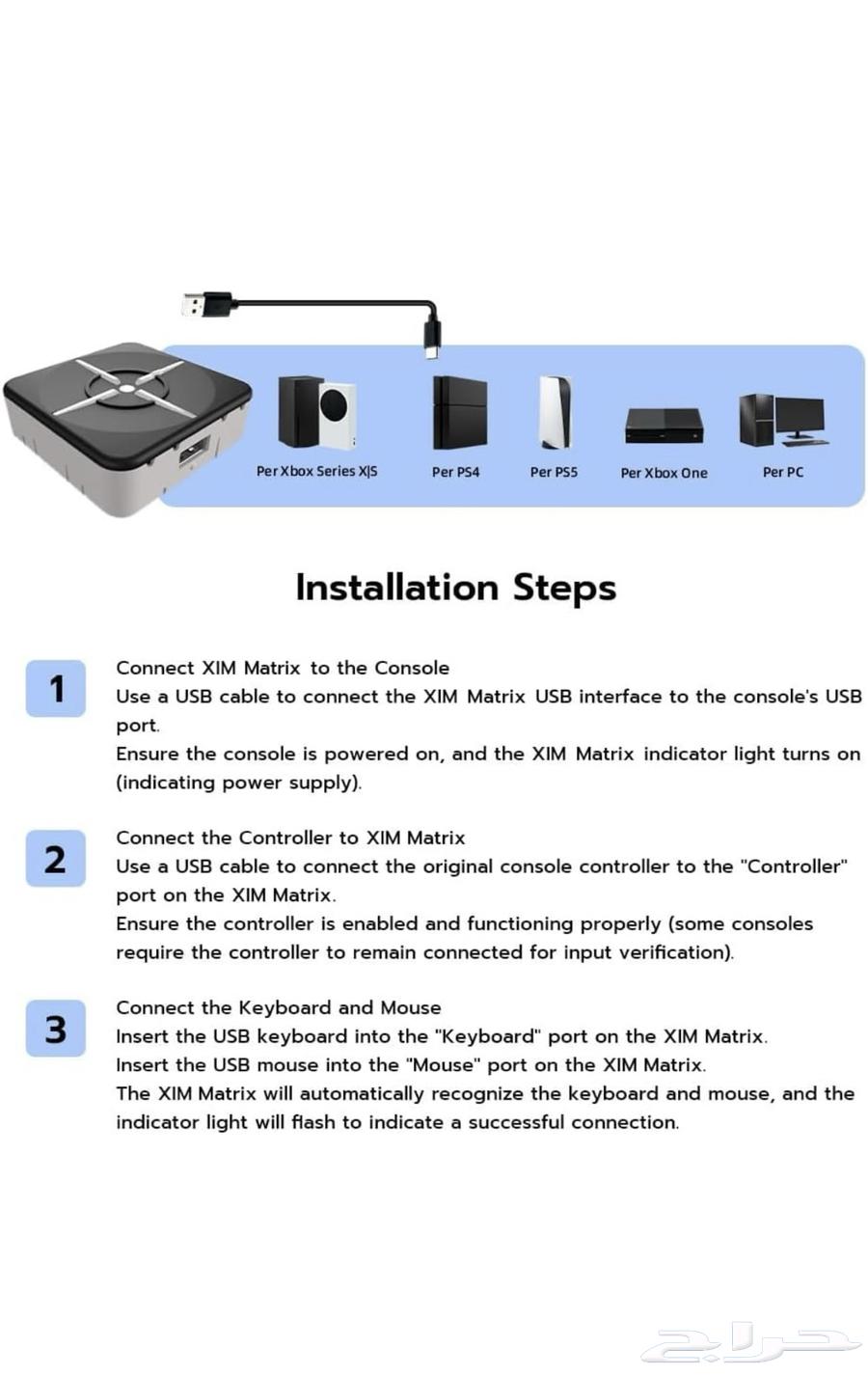 Per Xbox Series X|S
Per PS4
Per PS5
Per Xbox One
Per PC

Installation Steps

1
Connect XIM Matrix to the Console
Use a USB cable to connect the XIM Matrix USB interface to the console's USB port.
Ensure the console is powered on, and the XIM Matrix indicator light turns on (indicating power supply).

2
Connect the Controller to XIM Matrix
Use a USB cable to connect the original console controller to the "Controller" port on the XIM Matrix.
Ensure the controller is enabled and functioning properly (some consoles require the controller to remain connected for input verification).

3
Connect the Keyboard and Mouse
Insert the USB keyboard into the "Keyboard" port on the XIM Matrix.
Insert the USB mouse into the "Mouse" port on the XIM Matrix.
The XIM Matrix will automatically recognize the keyboard and mouse, and the indicator light will flash to indicate a successful connection.

حراج