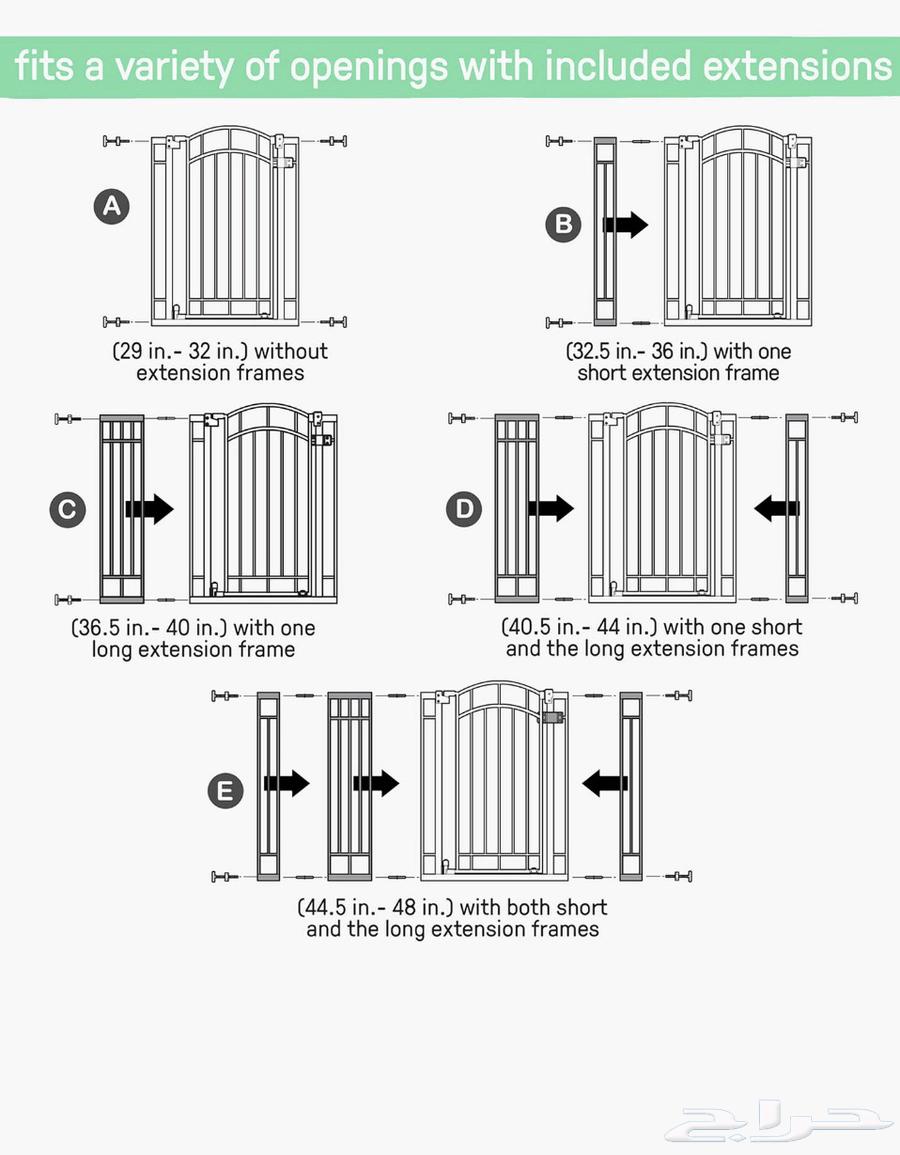 fits a variety of openings with included extensions

A

(29 in.- 32 in.) without extension frames

B

(32.5 in.- 36 in.) with one short extension frame

C

(36.5 in.- 40 in.) with one long extension frame

D

(40.5 in.- 44 in.) with one short and the long extension frames

E

(44.5 in.- 48 in.) with both short and the long extension frames

حراج