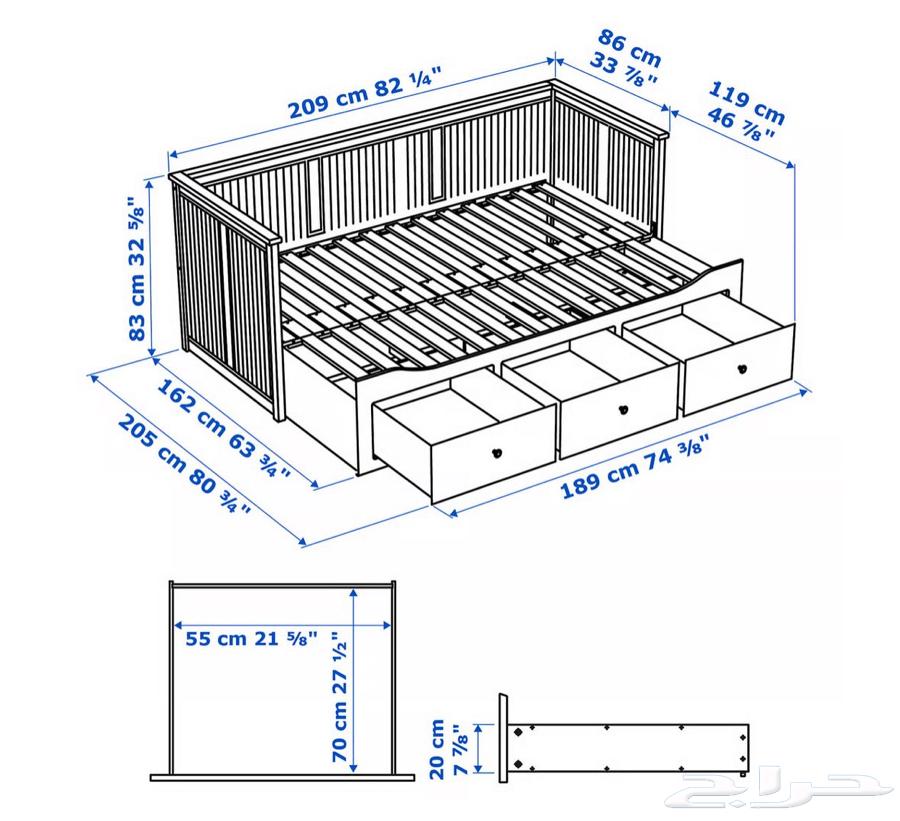 209 cm 82 ¼"
86 cm
33 ⅞"
119 cm
46 ⅞"
83 cm 32 ⅝"
162 cm 63 ¾"
205 cm 80 ¾"
189 cm 74 ⅜"
55 cm 21 ⅝"
70 cm 27 ½"
20 cm
7 ⅞"
حراج