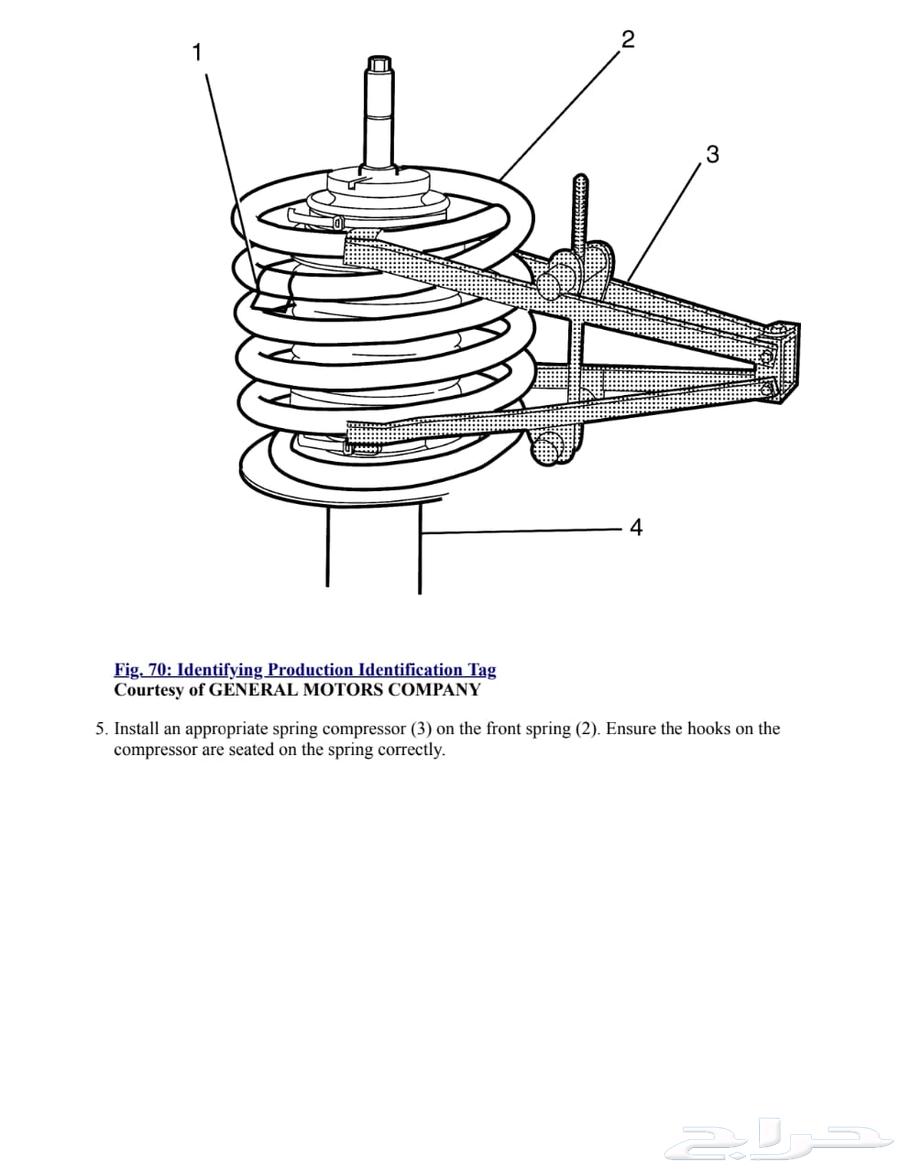 1
2
3
4

Fig. 70: Identifying Production Identification Tag
Courtesy of GENERAL MOTORS COMPANY

5. Install an appropriate spring compressor (3) on the front spring (2). Ensure the hooks on the compressor are seated on the spring correctly.

حراج