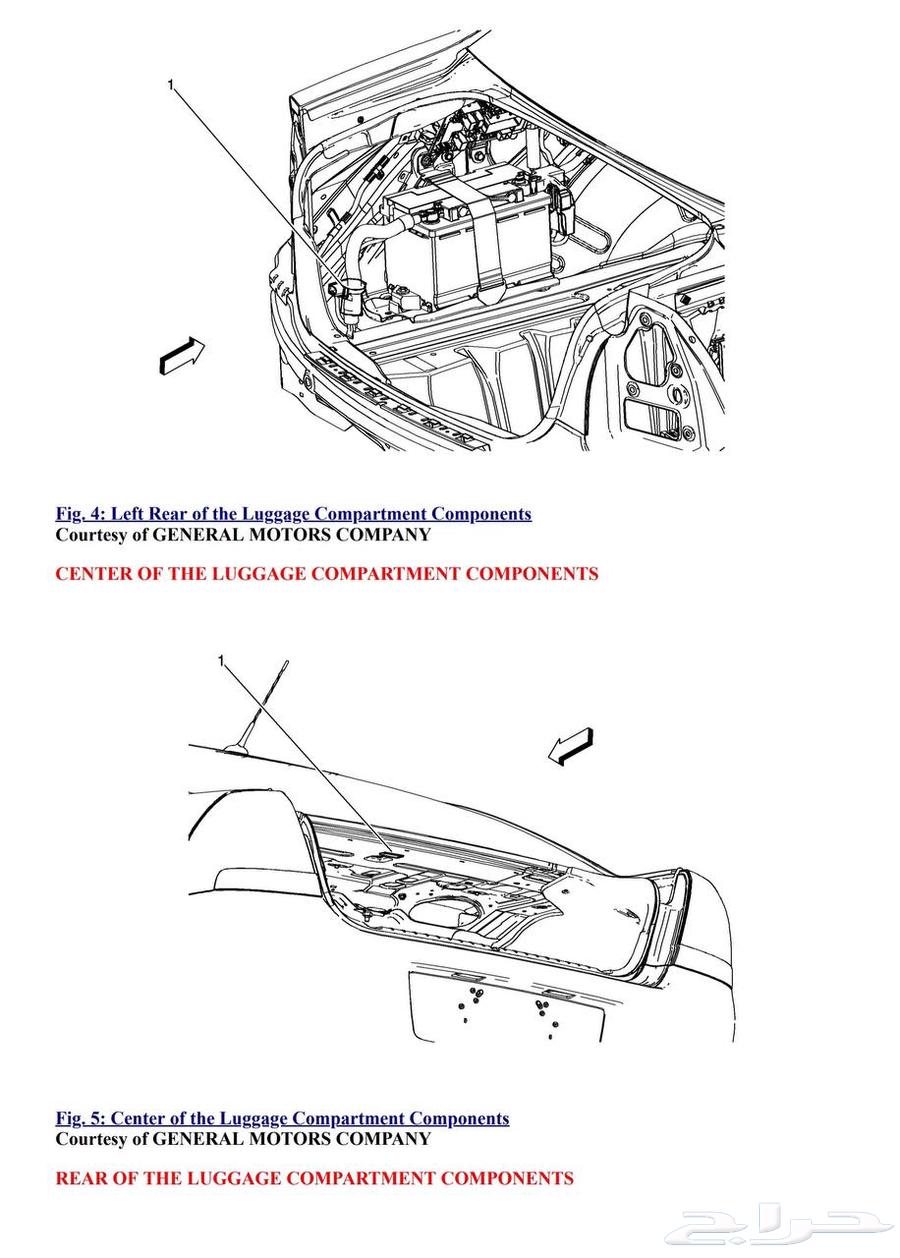 1

Fig. 4: Left Rear of the Luggage Compartment Components
Courtesy of GENERAL MOTORS COMPANY

CENTER OF THE LUGGAGE COMPARTMENT COMPONENTS

1

Fig. 5: Center of the Luggage Compartment Components
Courtesy of GENERAL MOTORS COMPANY

REAR OF THE LUGGAGE COMPARTMENT COMPONENTS

حراج