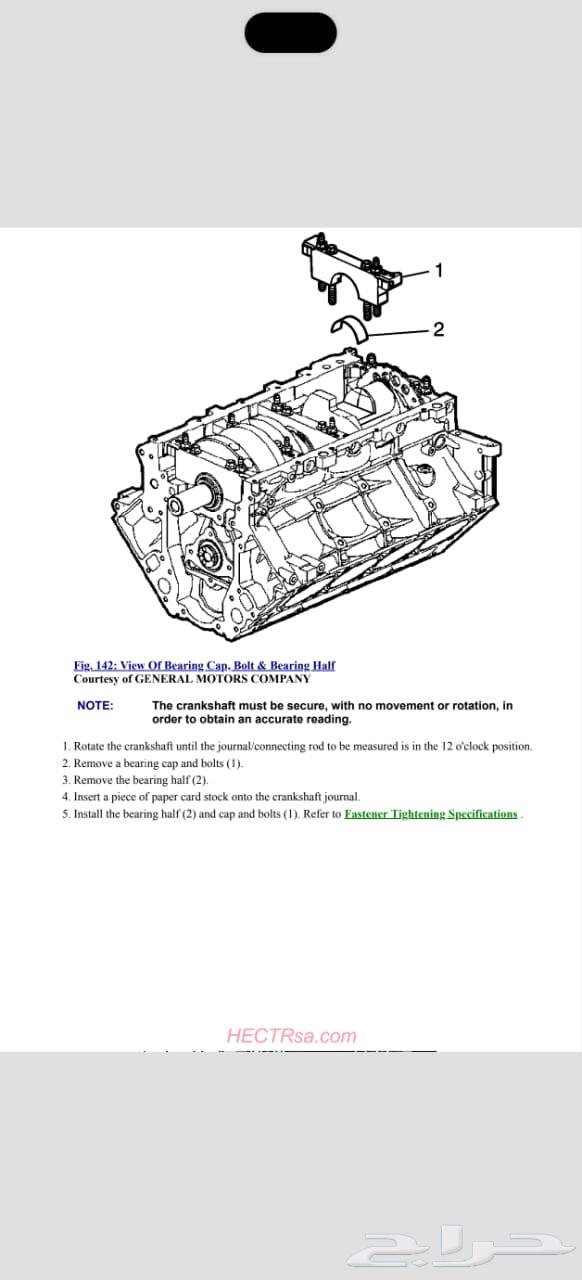 1

2

Fig. 142: View Of Bearing Cap, Bolt & Bearing Half
Courtesy of GENERAL MOTORS COMPANY

NOTE: The crankshaft must be secure, with no movement or rotation, in order to obtain an accurate reading.

1. Rotate the crankshaft until the journal/connecting rod to be measured is in the 12 o'clock position.
2. Remove a bearing cap and bolts (1).
3. Remove the bearing half (2).
4. Insert a piece of paper card stock onto the crankshaft journal.
5. Install the bearing half (2) and cap and bolts (1). Refer to Fastener Tightening Specifications .

HECTRsa.com

حراج