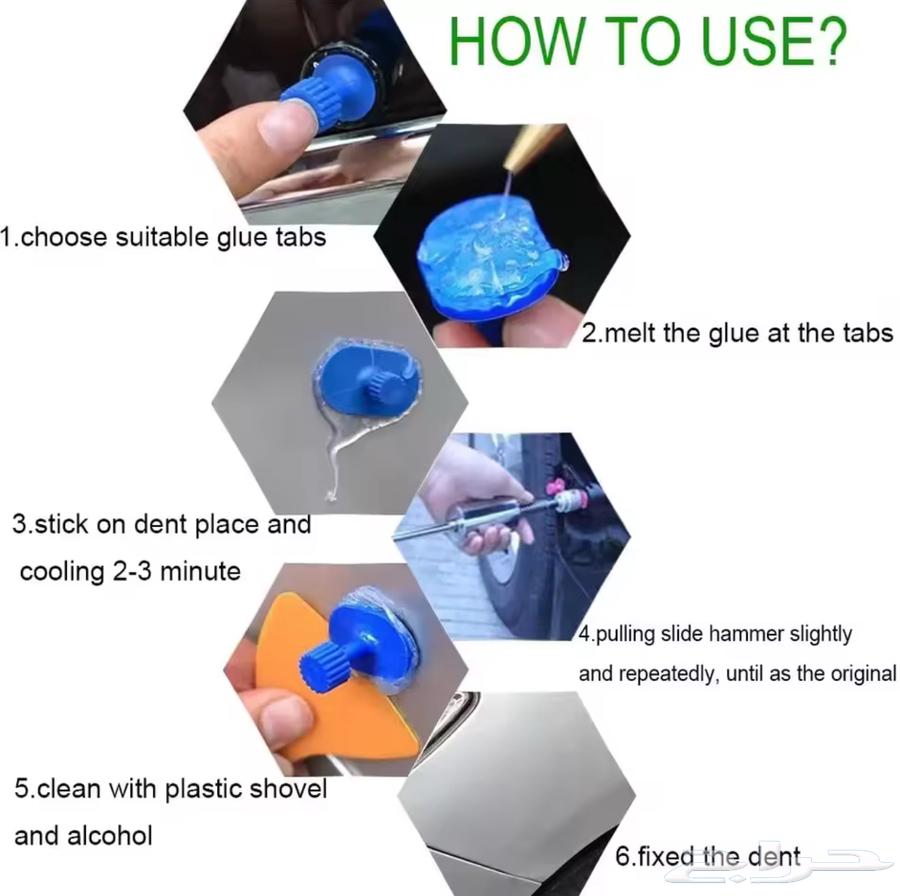 HOW TO USE?

1.choose suitable glue tabs

2.melt the glue at the tabs

3.stick on dent place and cooling 2-3 minute

4.pulling slide hammer slightly and repeatedly, until as the original

5.clean with plastic shovel and alcohol

6.fixed the dent

حراج