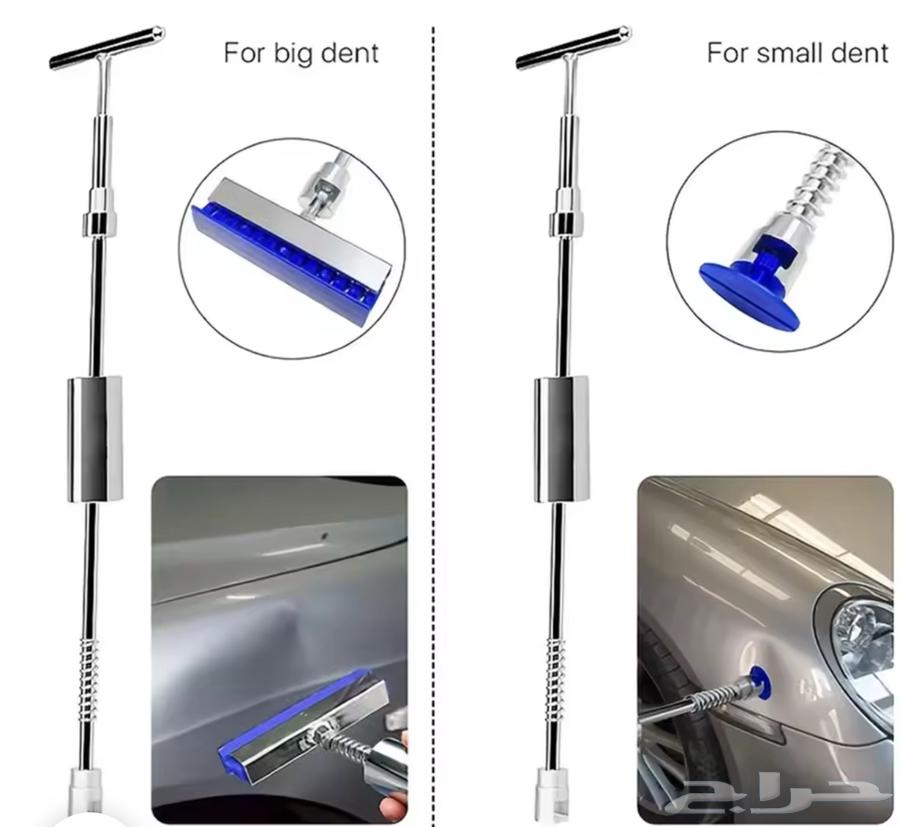 For big dent

For small dent

حراج