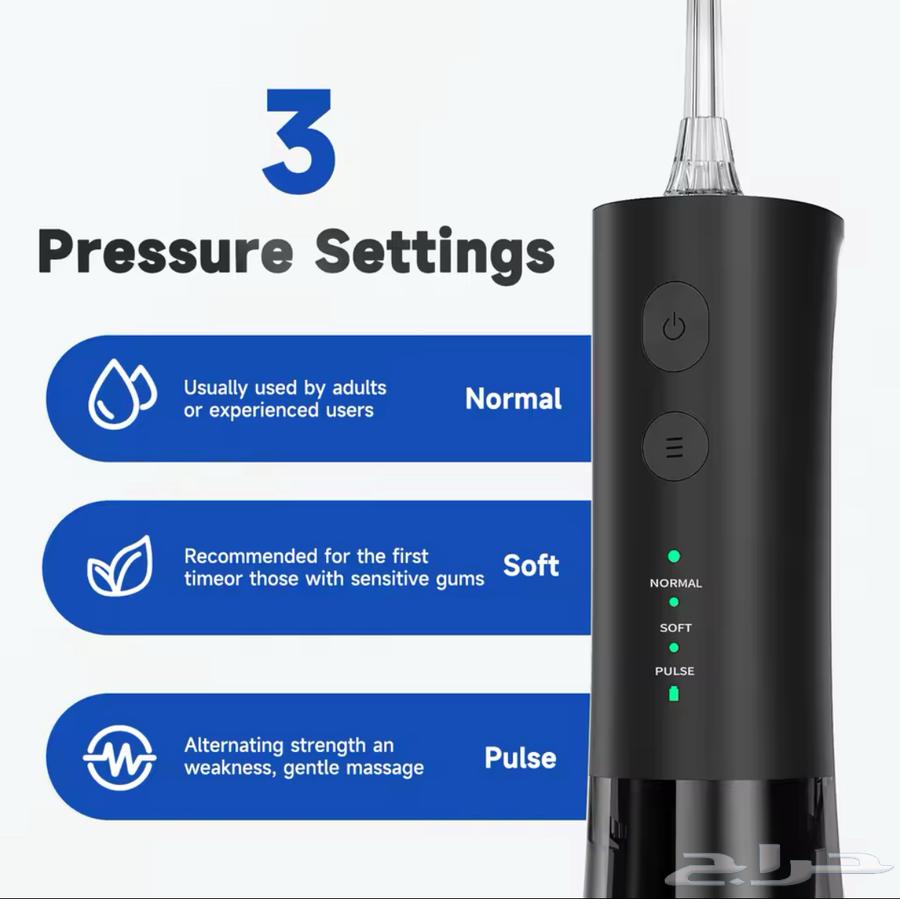 3

Pressure Settings

Usually used by adults or experienced users

Normal

Recommended for the first timeor those with sensitive gums

Soft

Alternating strength an weakness, gentle massage

Pulse

NORMAL

SOFT

PULSE

حراج